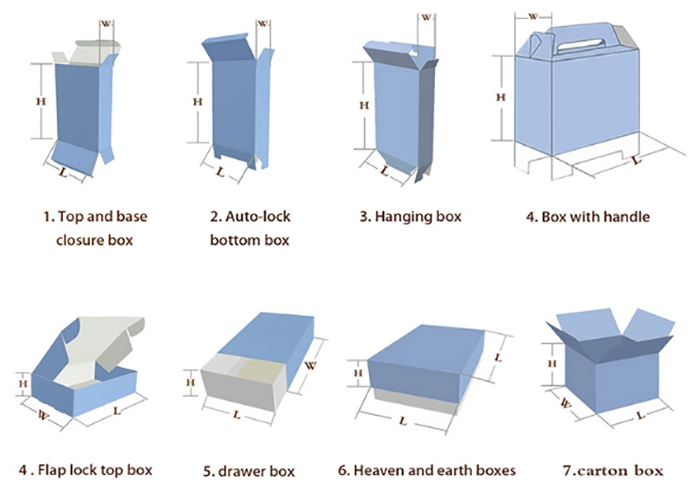 W
H
L

1. Top and base closure box

W
H
L

2. Auto-lock bottom box

W
H
L

3. Hanging box

W
H
L

4. Box with handle

H
W
L

4 . Flap lock top box

H
W
L

5. drawer box

H
L
L

6. Heaven and earth boxes

H
W
L

7.carton box